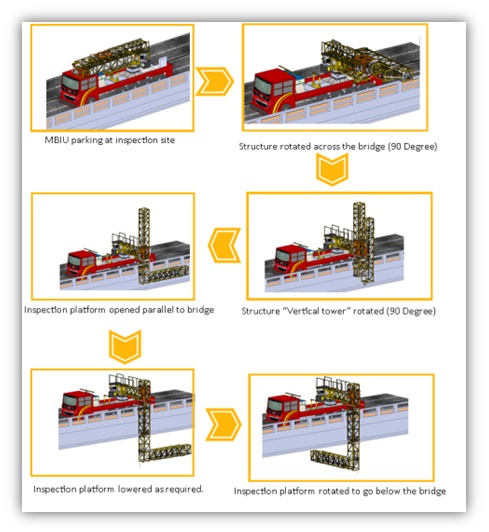 MBIU parking at inspection site

Structure rotated across the bridge (90 Degree)

Structure "Vertical tower" rotated (90 Degree)

Inspection platform opened parallel to bridge

Inspection platform lowered as required.

Inspection platform rotated to go below the bridge