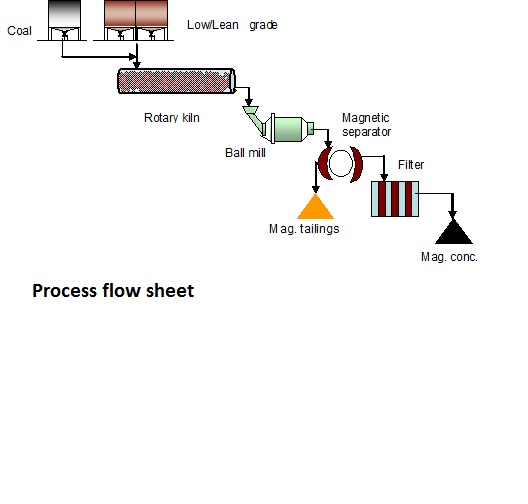 Coal

Low/Lean grade

Rotary kiln

Ball mill

Magnetic separator

Filter

Mag. tailings

Mag. conc.

Process flow sheet